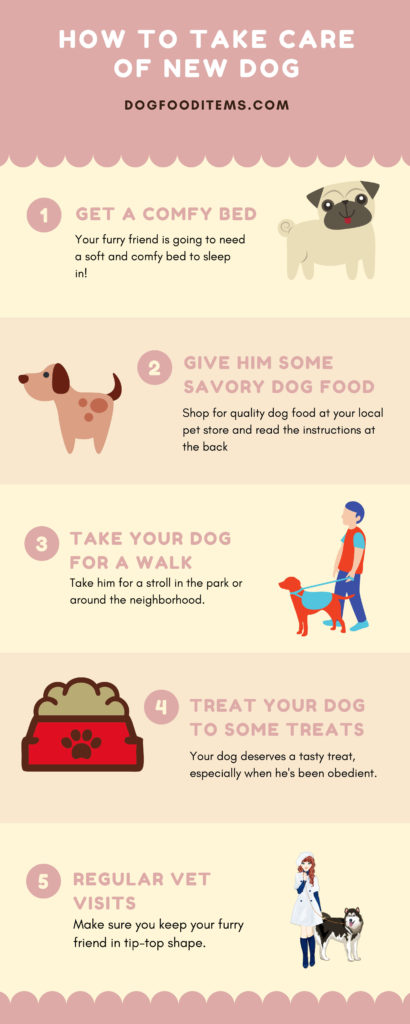 HOW TO TAKE CARE OF NEW DOG

DOGFOODITEMS.COM

1 GET A COMFY BED

Your furry friend is going to need a soft and comfy bed to sleep in!

2 GIVE HIM SOME SAVORY DOG FOOD

Shop for quality dog food at your local pet store and read the instructions at the back

3 TAKE YOUR DOG FOR A WALK

Take him for a stroll in the park or around the neighborhood.

4 TREAT YOUR DOG TO SOME TREATS

Your dog deserves a tasty treat, especially when he's been obedient.

5 REGULAR VET VISITS

Make sure you keep your furry friend in tip-top shape.